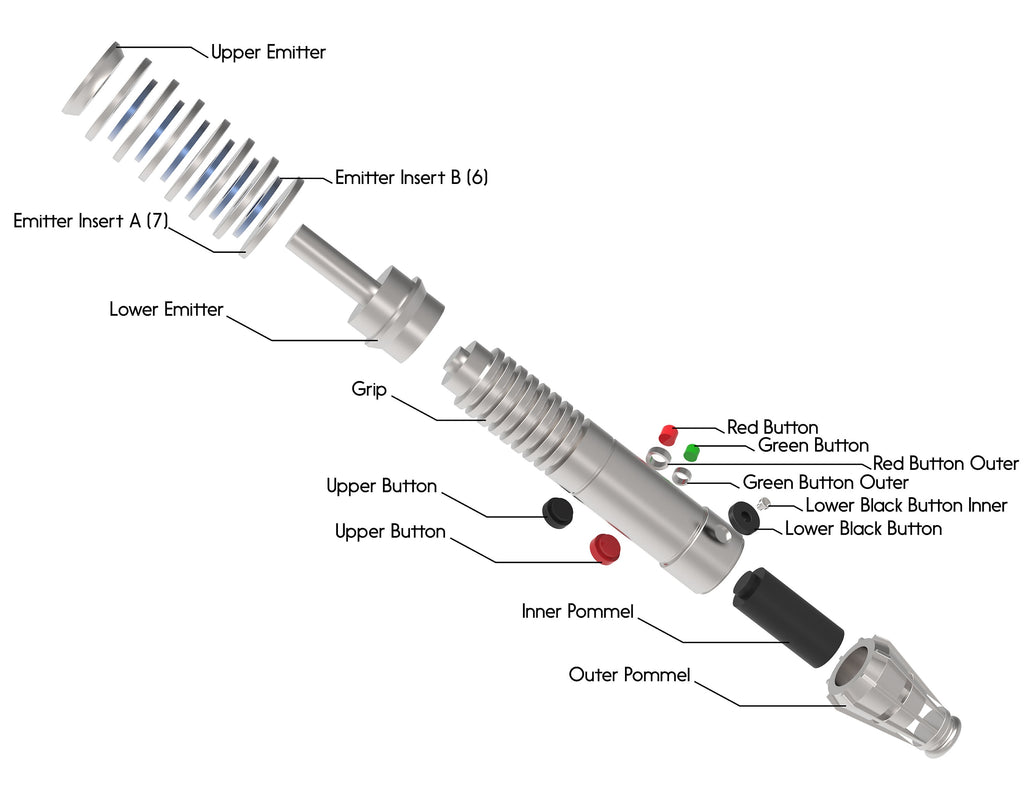 Upper Emitter
Emitter Insert B (6)
Emitter Insert A (7)
Lower Emitter
Grip
Red Button
Green Button
Red Button Outer
Green Button Outer
Upper Button
Lower Black Button Inner
Lower Black Button
Upper Button
Inner Pommel
Outer Pommel