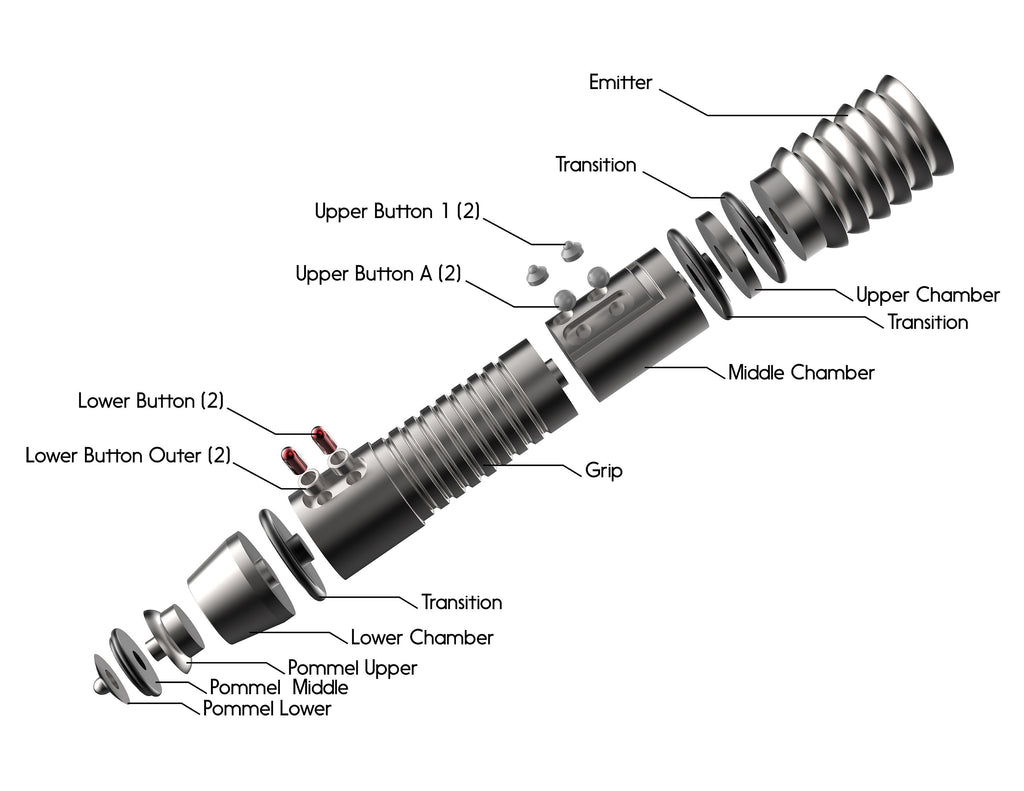 Emitter
Transition
Upper Button 1 (2)
Upper Button A (2)
Upper Chamber
Transition
Middle Chamber
Lower Button (2)
Lower Button Outer (2)
Grip
Transition
Lower Chamber
Pommel Upper
Pommel Middle
Pommel Lower