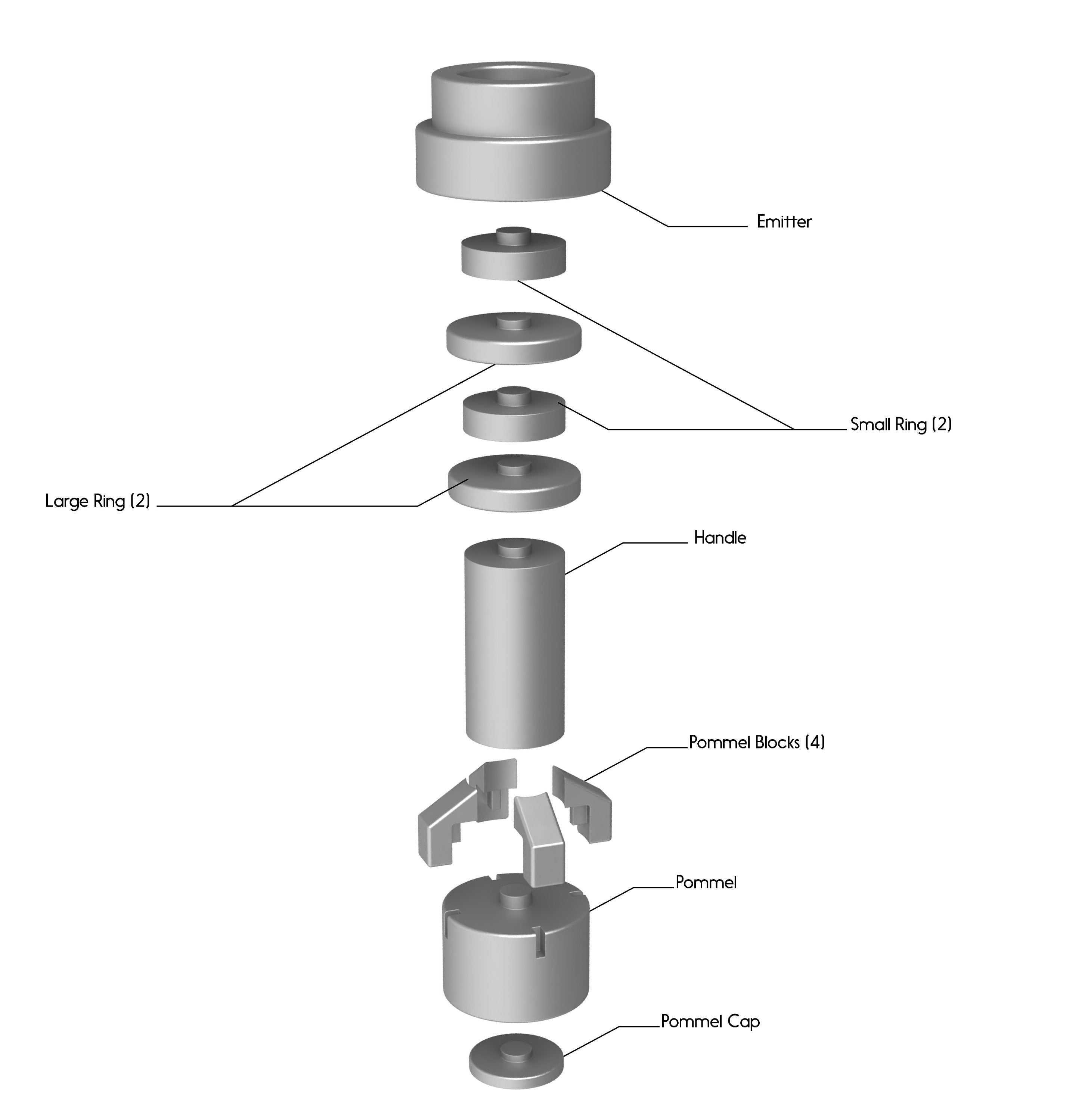 Emitter

Small Ring (2)

Large Ring (2)

Handle

Pommel Blocks (4)

Pommel

Pommel Cap