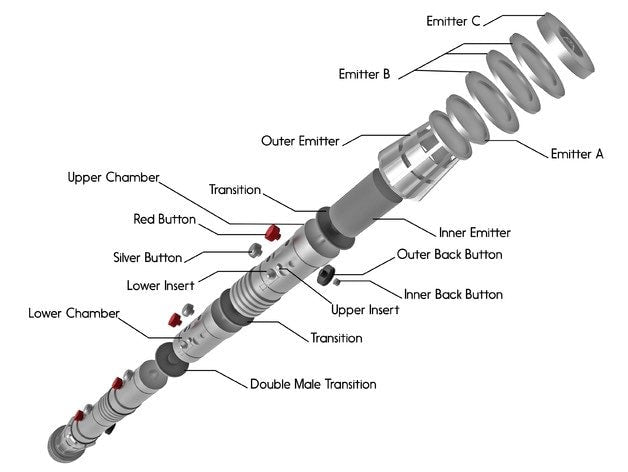 Emitter C
Emitter B
Outer Emitter
Emitter A
Upper Chamber
Transition
Red Button
Inner Emitter
Silver Button
Outer Back Button
Lower Insert
Inner Back Button
Upper Insert
Lower Chamber
Transition
Double Male Transition