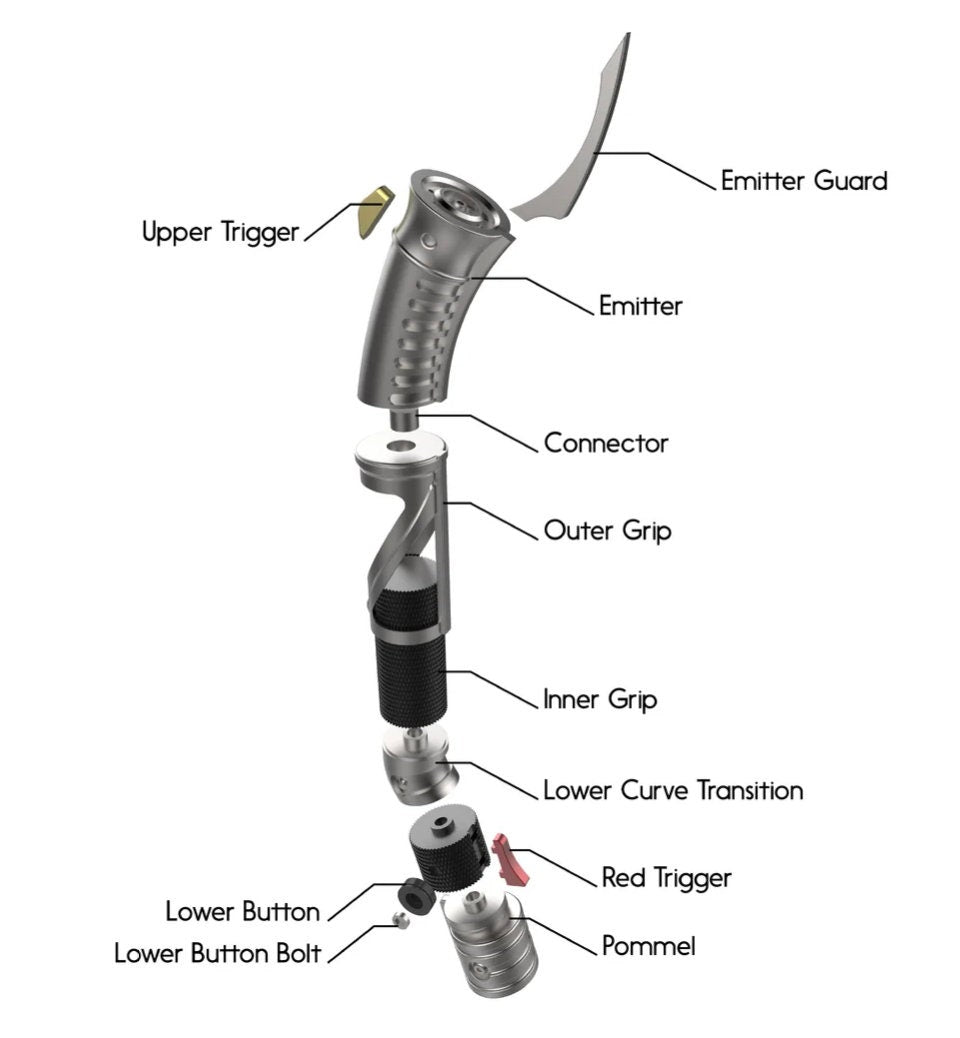 Emitter Guard
Upper Trigger
Emitter
Connector
Outer Grip
Inner Grip
Lower Curve Transition
Red Trigger
Lower Button
Lower Button Bolt
Pommel