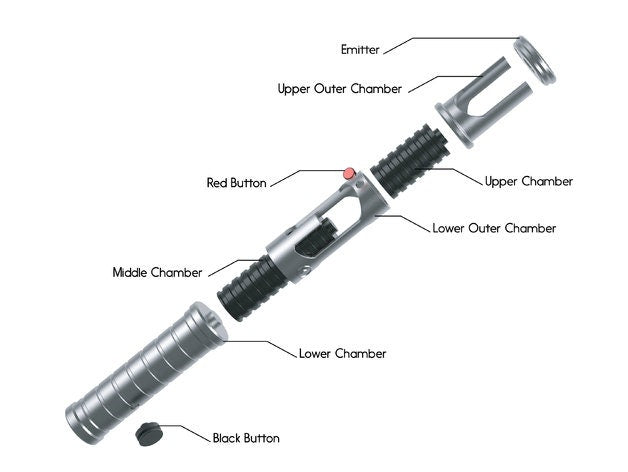 Emitter

Upper Outer Chamber

Red Button

Upper Chamber

Lower Outer Chamber

Middle Chamber

Lower Chamber

Black Button