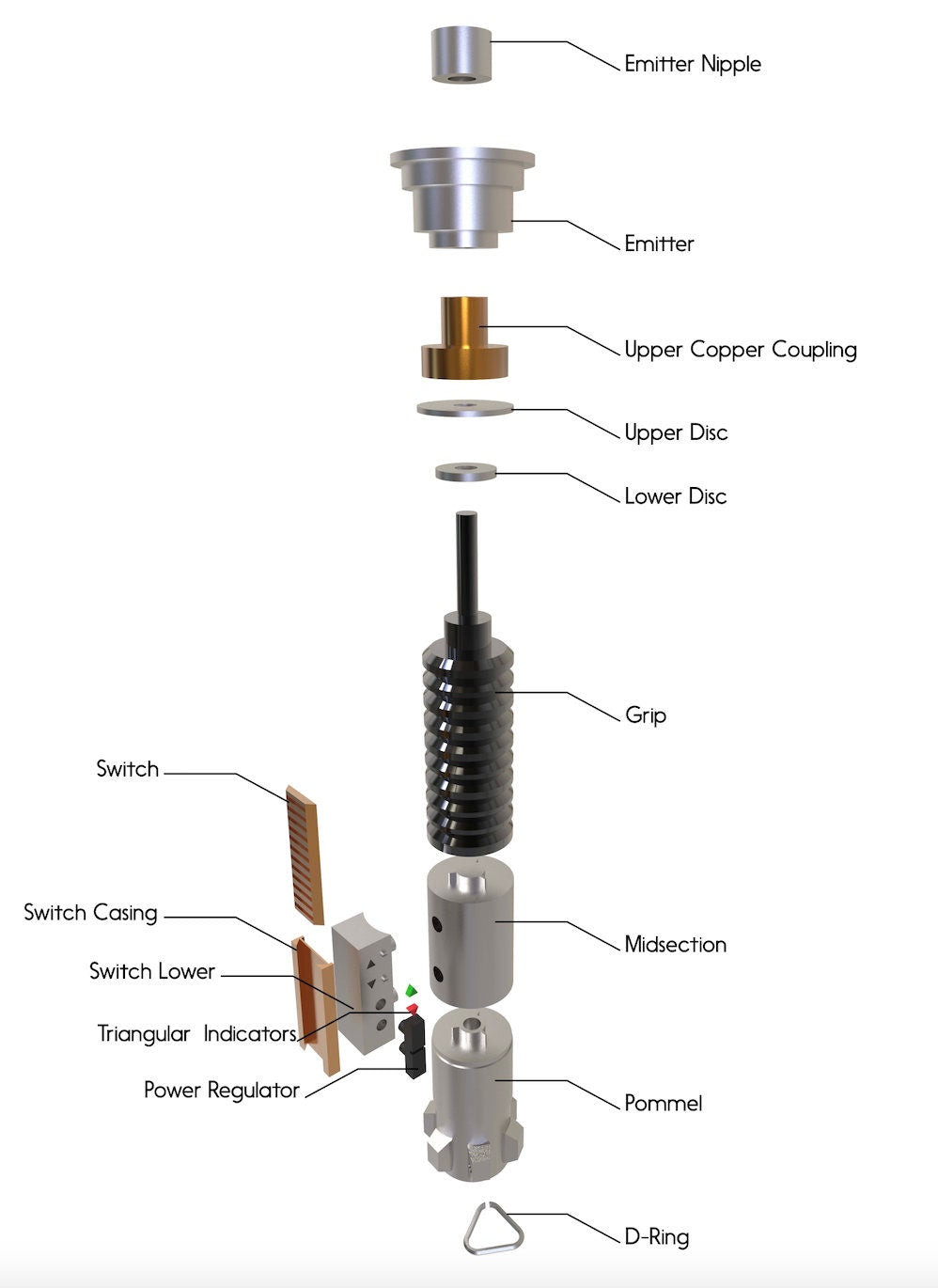 Emitter Nipple

Emitter

Upper Copper Coupling

Upper Disc

Lower Disc

Grip

Switch

Switch Casing

Switch Lower

Triangular Indicators

Power Regulator

Midsection

Pommel

D-Ring