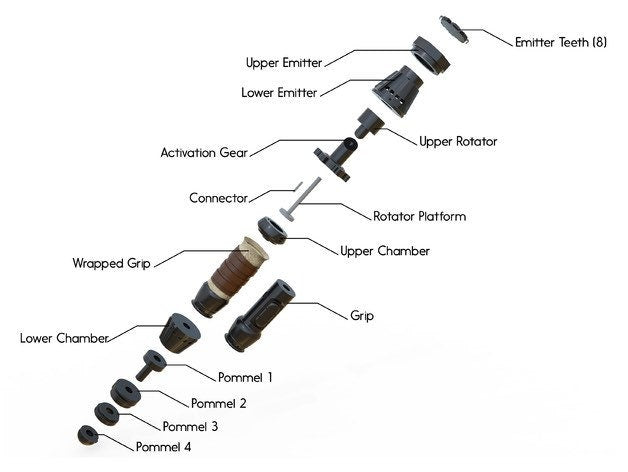 Emitter Teeth (8)
Upper Emitter
Lower Emitter
Upper Rotator
Activation Gear
Connector
Rotator Platform
Upper Chamber
Wrapped Grip
Grip
Lower Chamber
Pommel 1
Pommel 2
Pommel 3
Pommel 4